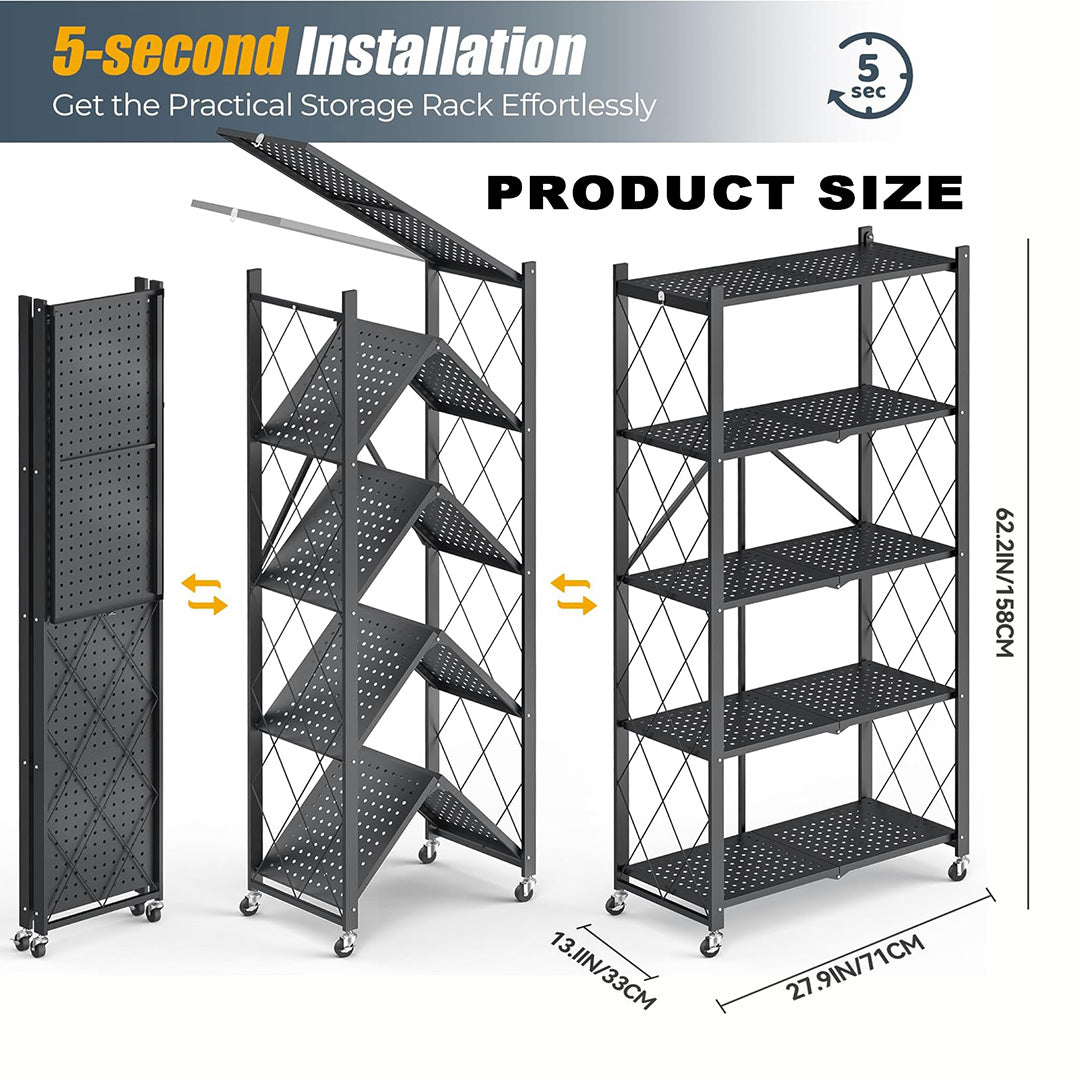 5-second Installation
Get the Practical Storage Rack Effortlessly

5 sec

PRODUCT SIZE

62.2IN/158CM

13.1IN/33CM

27.9IN/71CM