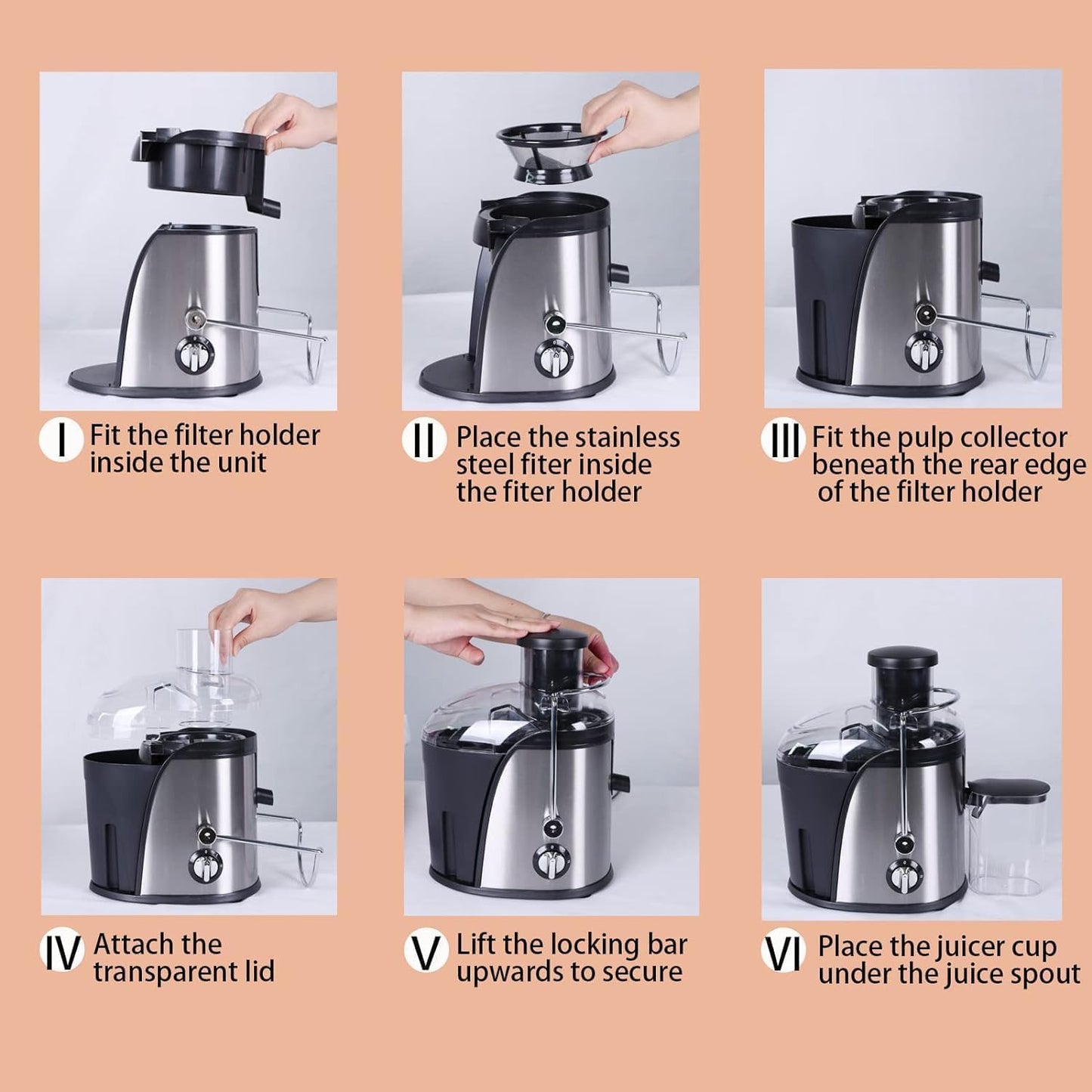 I Fit the filter holder inside the unit

II Place the stainless steel fiter inside the fiter holder

III Fit the pulp collector beneath the rear edge of the filter holder

IV Attach the transparent lid

V Lift the locking bar upwards to secure

VI Place the juicer cup under the juice spout