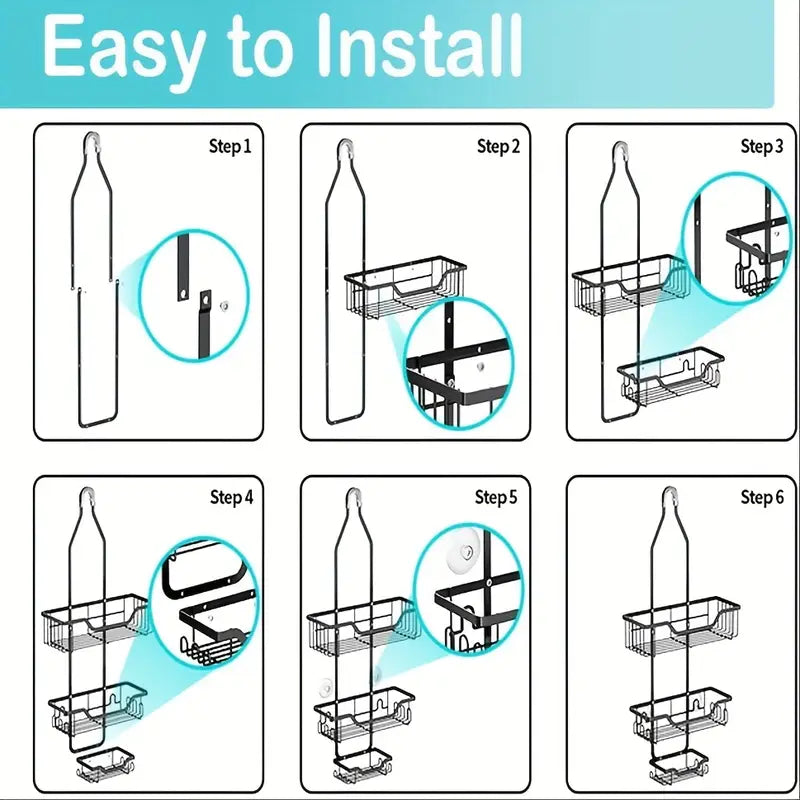 Easy to Install

Step 1

Step 2

Step 3

Step 4

Step 5

Step 6