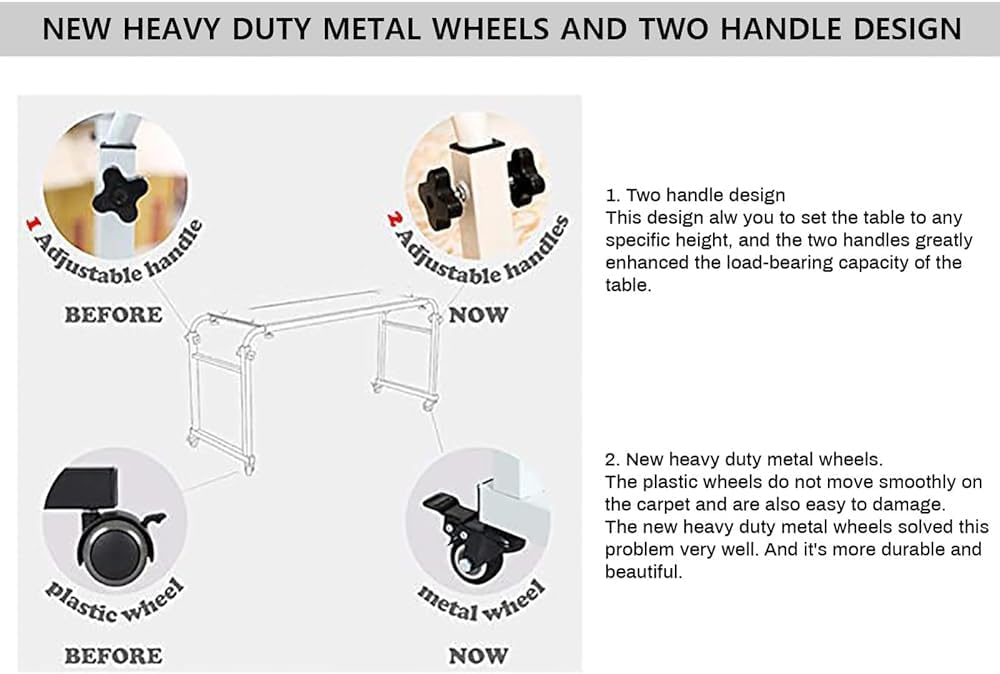 NEW HEAVY DUTY METAL WHEELS AND TWO HANDLE DESIGN

1 Adjustable handle

BEFORE

2 Adjustable handles

NOW

plastic wheel

BEFORE

metal wheel

NOW

1. Two handle design
This design alw you to set the table to any specific height, and the two handles greatly enhanced the load-bearing capacity of the table.

2. New heavy duty metal wheels.
The plastic wheels do not move smoothly on the carpet and are also easy to damage.
The new heavy duty metal wheels solved this problem very well. And it's more durable and beautiful.