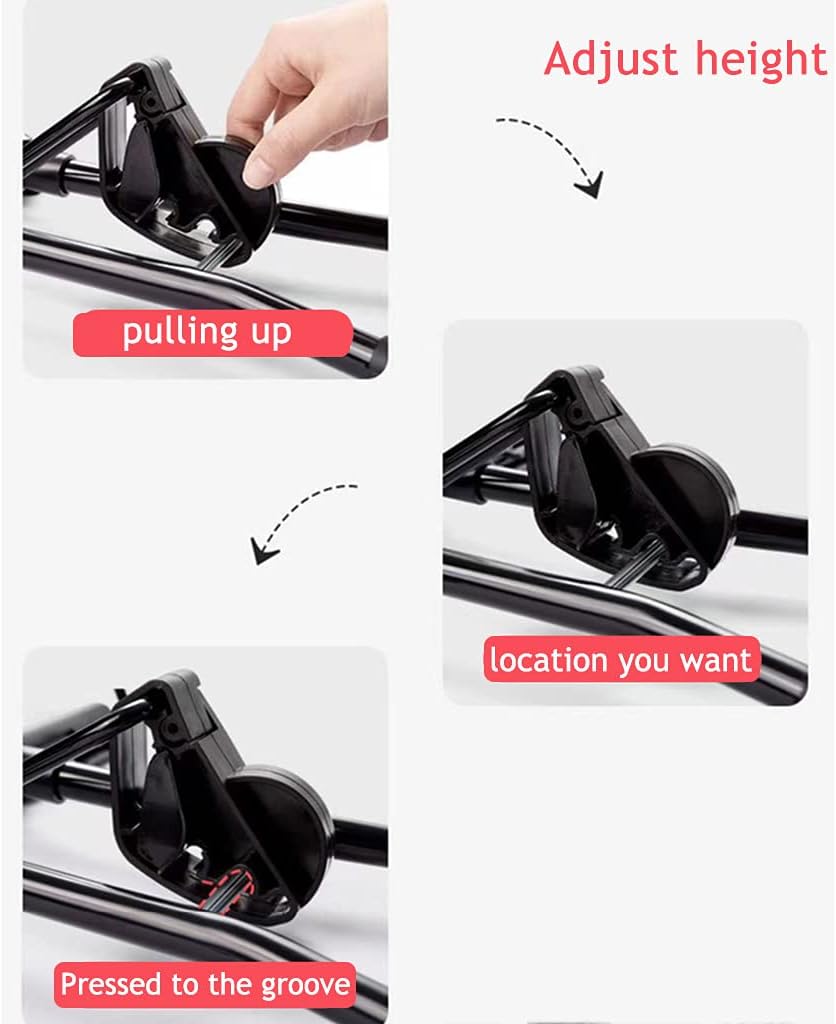 Adjust height

pulling up

location you want

Pressed to the groove