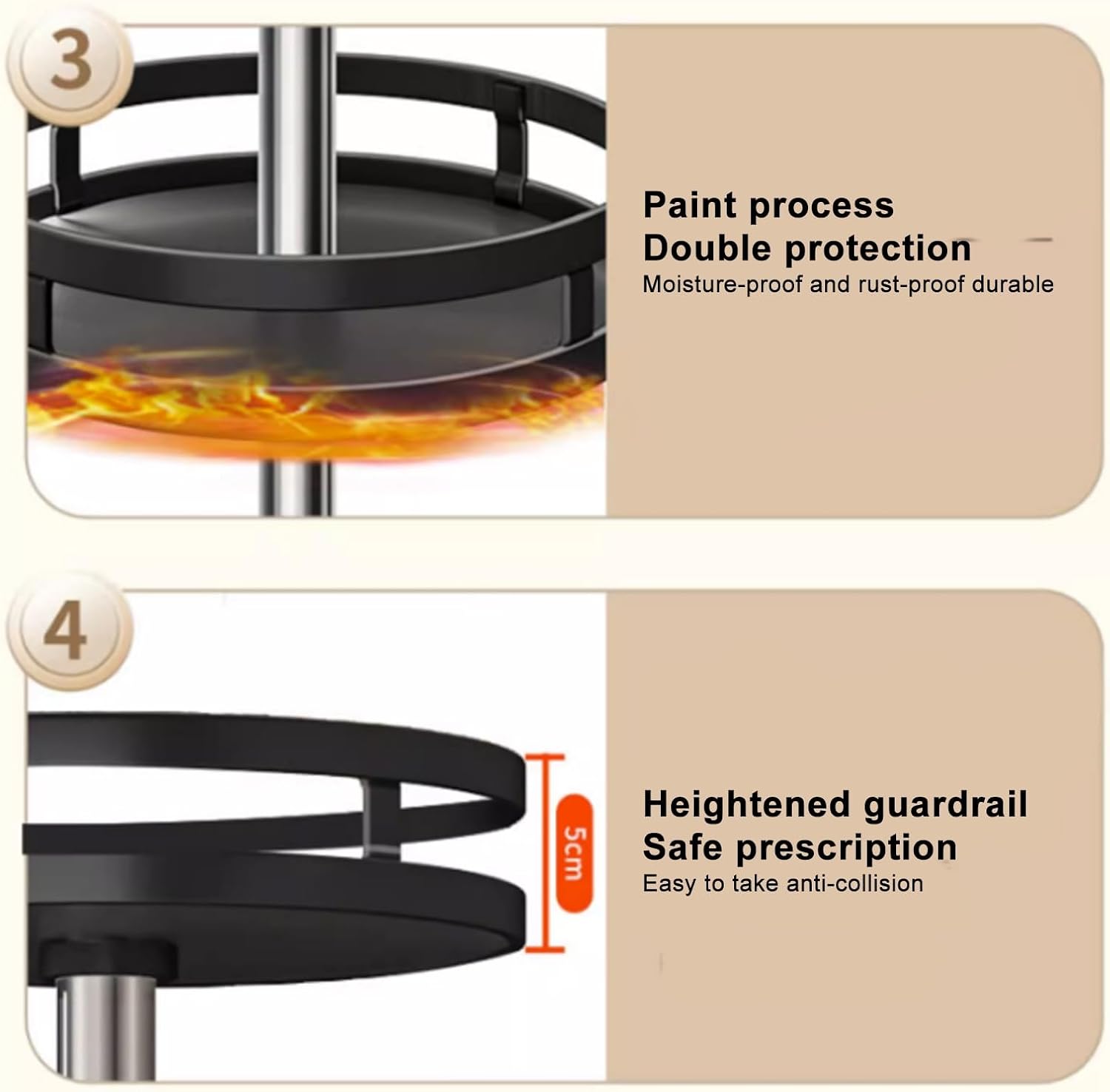 3

Paint process
Double protection
Moisture-proof and rust-proof durable

4

5cm

Heightened guardrail
Safe prescription
Easy to take anti-collision