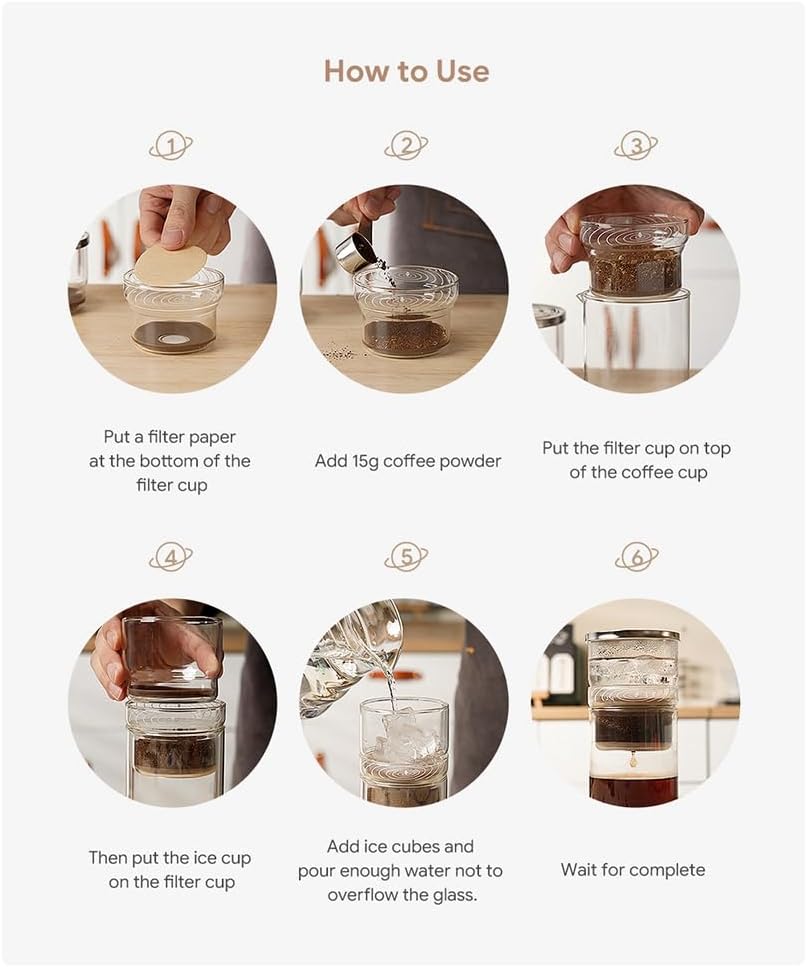 How to Use

1

Put a filter paper at the bottom of the filter cup

2

Add 15g coffee powder

3

Put the filter cup on top of the coffee cup

4

Then put the ice cup on the filter cup

5

Add ice cubes and pour enough water not to overflow the glass.

6

Wait for complete