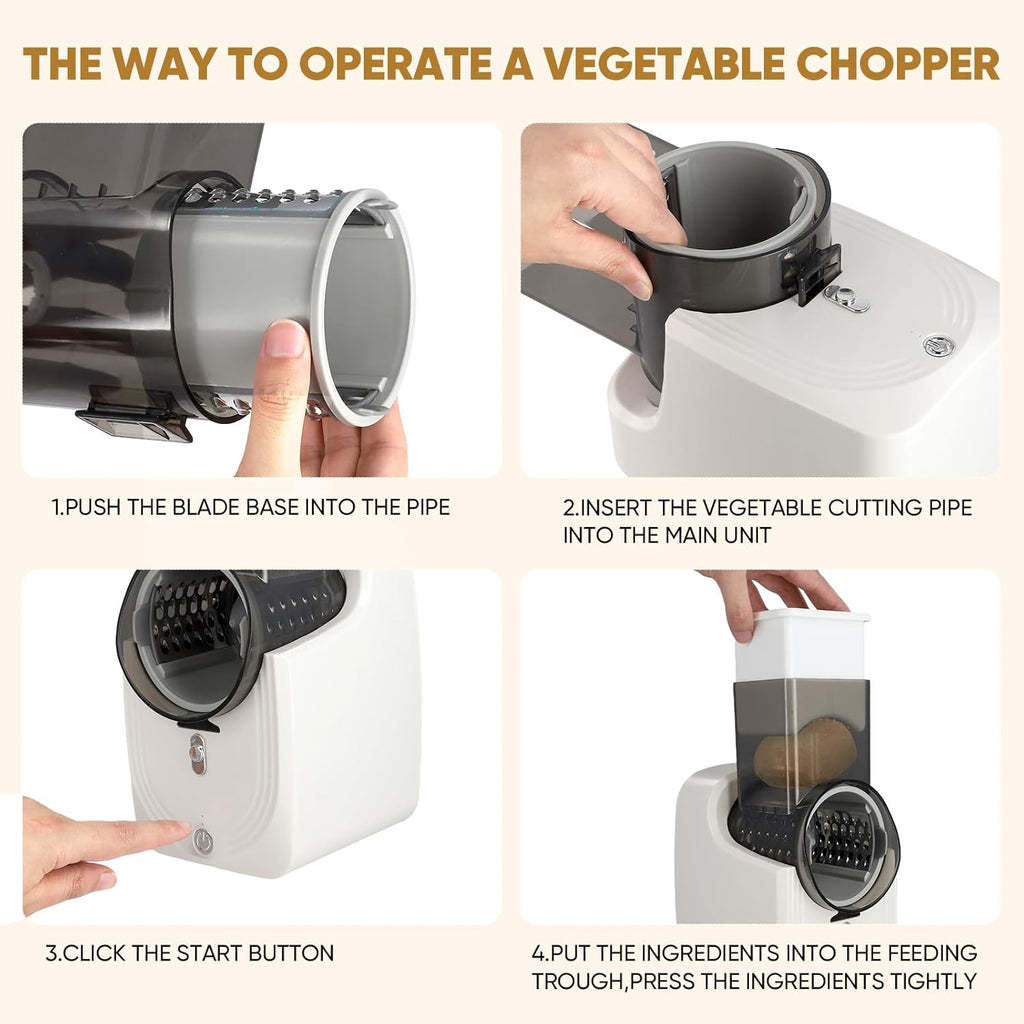 THE WAY TO OPERATE A VEGETABLE CHOPPER

1.PUSH THE BLADE BASE INTO THE PIPE

2.INSERT THE VEGETABLE CUTTING PIPE INTO THE MAIN UNIT

3.CLICK THE START BUTTON

4.PUT THE INGREDIENTS INTO THE FEEDING TROUGH,PRESS THE INGREDIENTS TIGHTLY