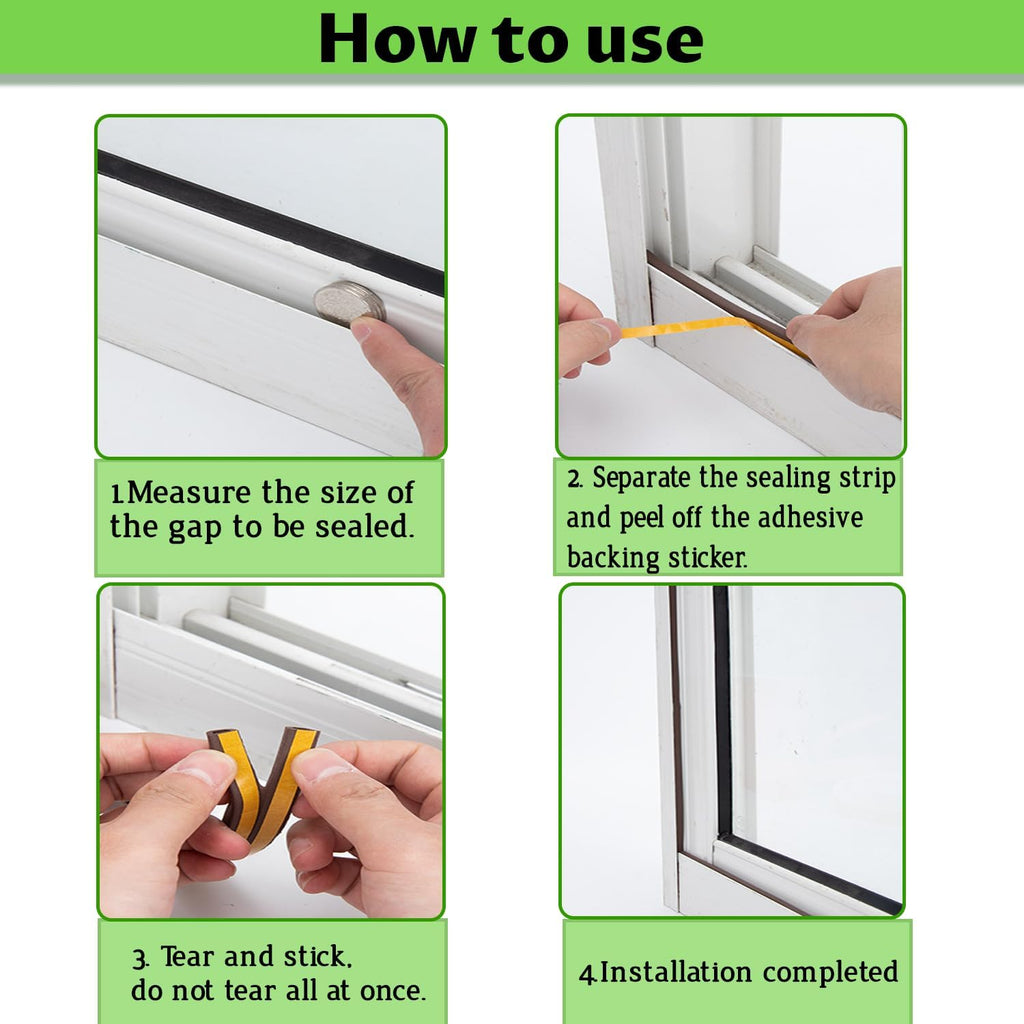 How to use

1.Measure the size of the gap to be sealed.

2. Separate the sealing strip and peel off the adhesive backing sticker.

3. Tear and stick, do not tear all at once.

4.Installation completed