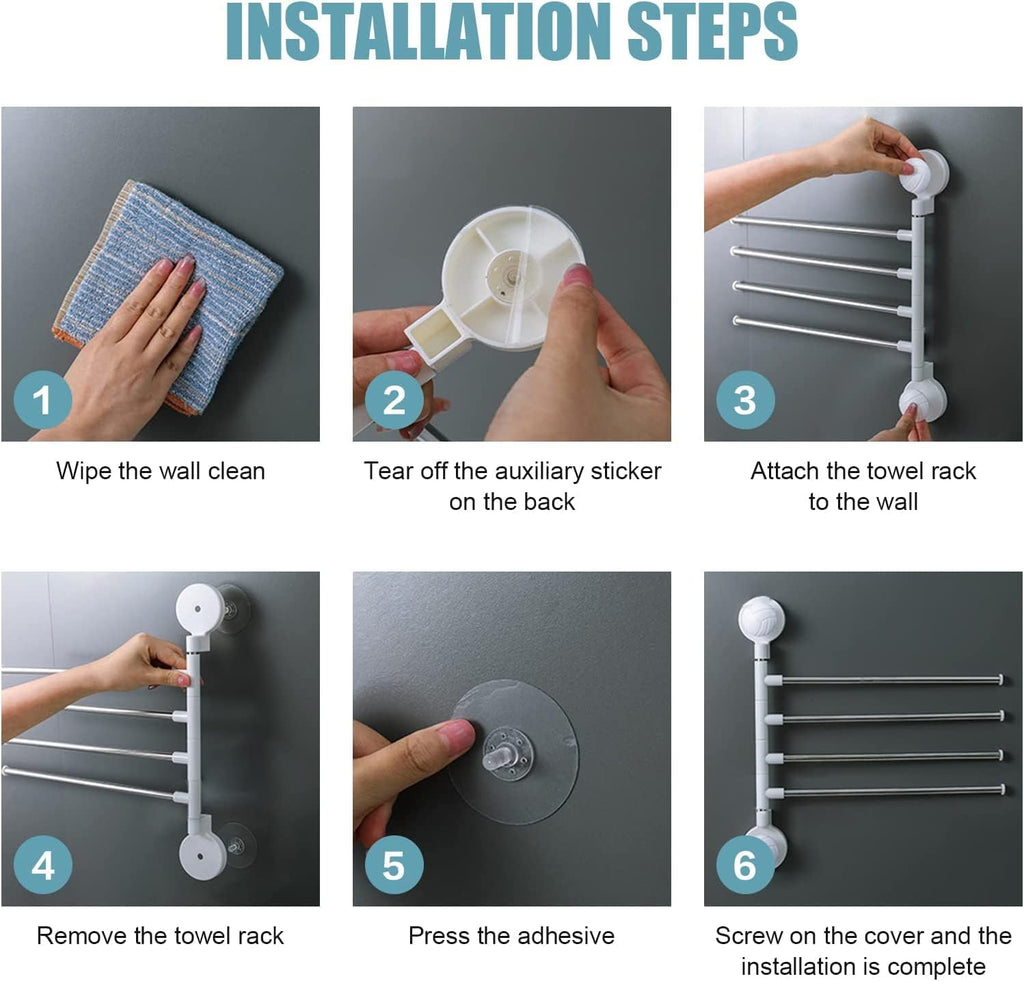 INSTALLATION STEPS

1

Wipe the wall clean

2

Tear off the auxiliary sticker on the back

3

Attach the towel rack to the wall

4

Remove the towel rack

5

Press the adhesive

6

Screw on the cover and the installation is complete