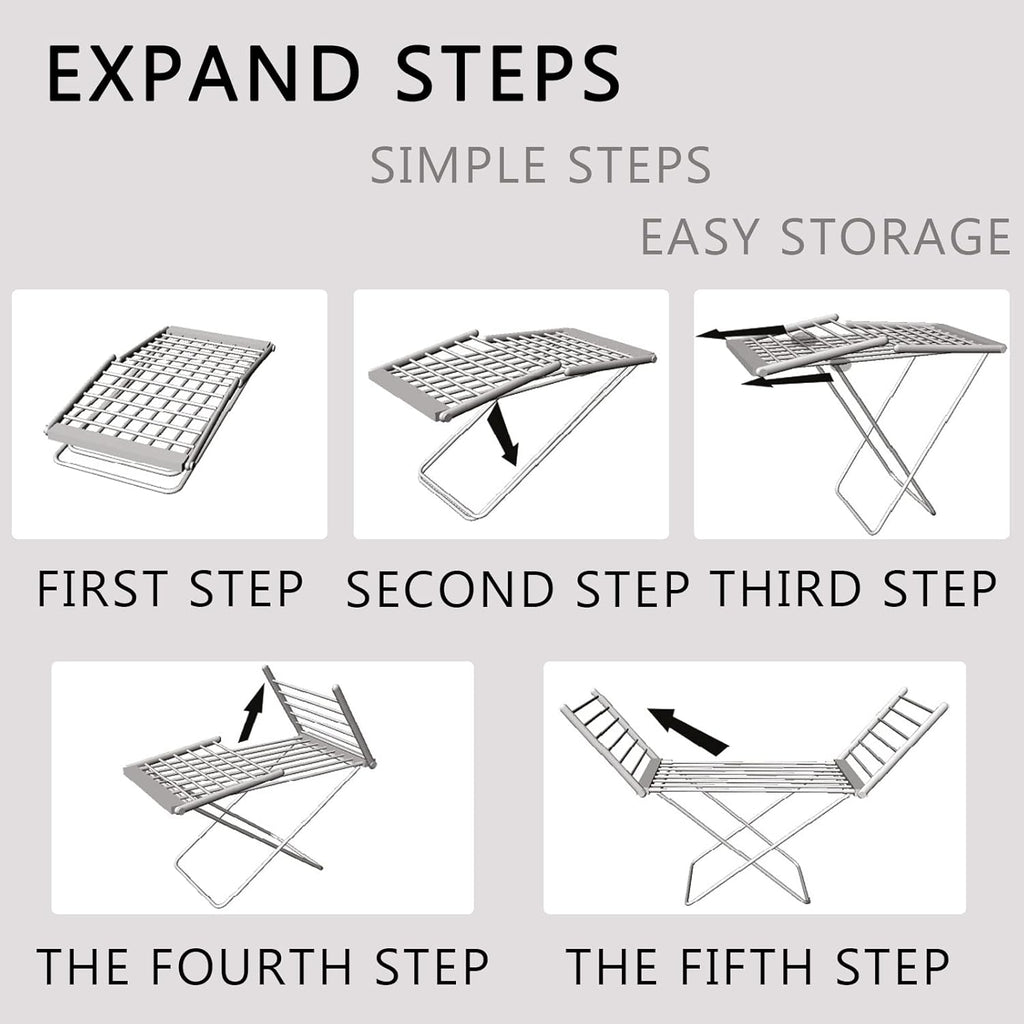 EXPAND STEPS

SIMPLE STEPS

EASY STORAGE

FIRST STEP

SECOND STEP

THIRD STEP

THE FOURTH STEP

THE FIFTH STEP