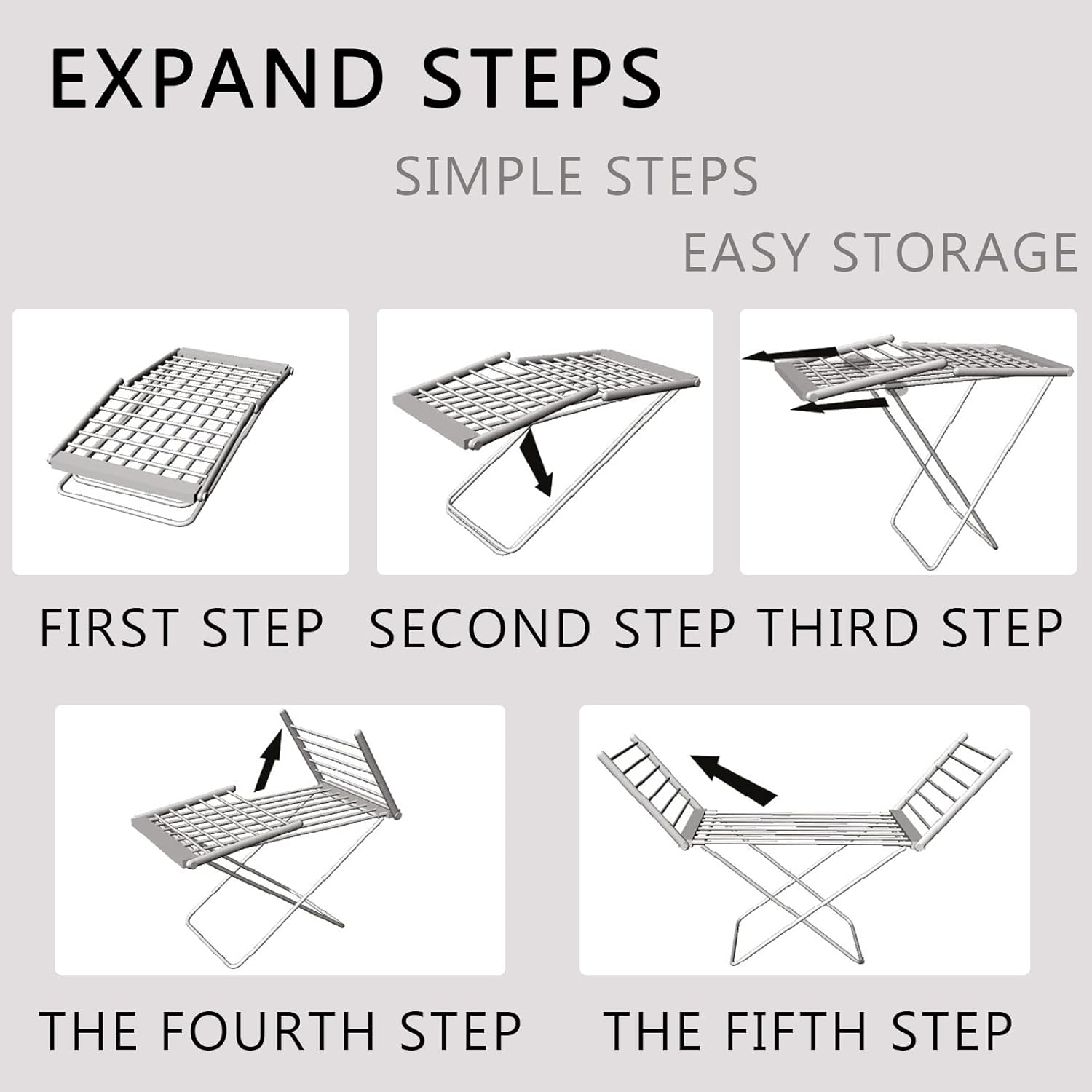 EXPAND STEPS

SIMPLE STEPS

EASY STORAGE

FIRST STEP

SECOND STEP

THIRD STEP

THE FOURTH STEP

THE FIFTH STEP