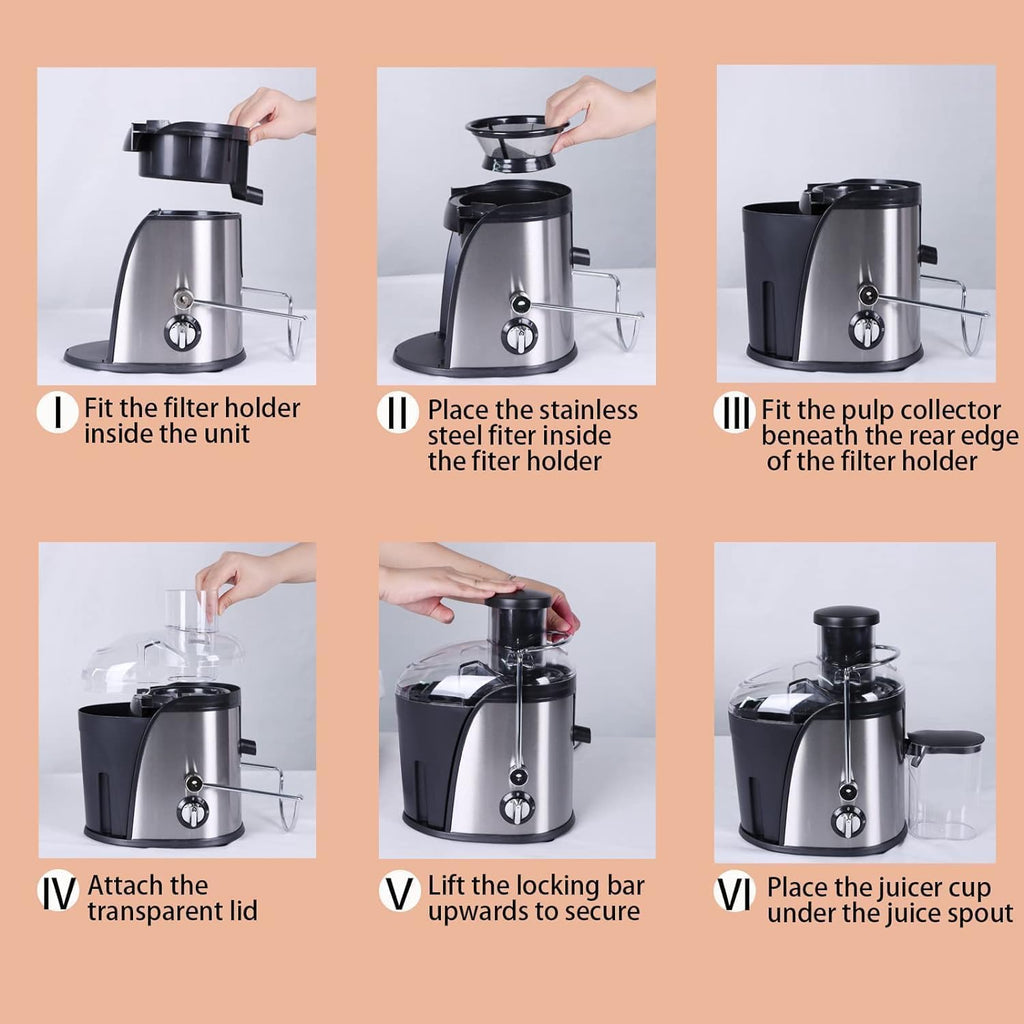 I Fit the filter holder inside the unit

II Place the stainless steel fiter inside the fiter holder

III Fit the pulp collector beneath the rear edge of the filter holder

IV Attach the transparent lid

V Lift the locking bar upwards to secure

VI Place the juicer cup under the juice spout