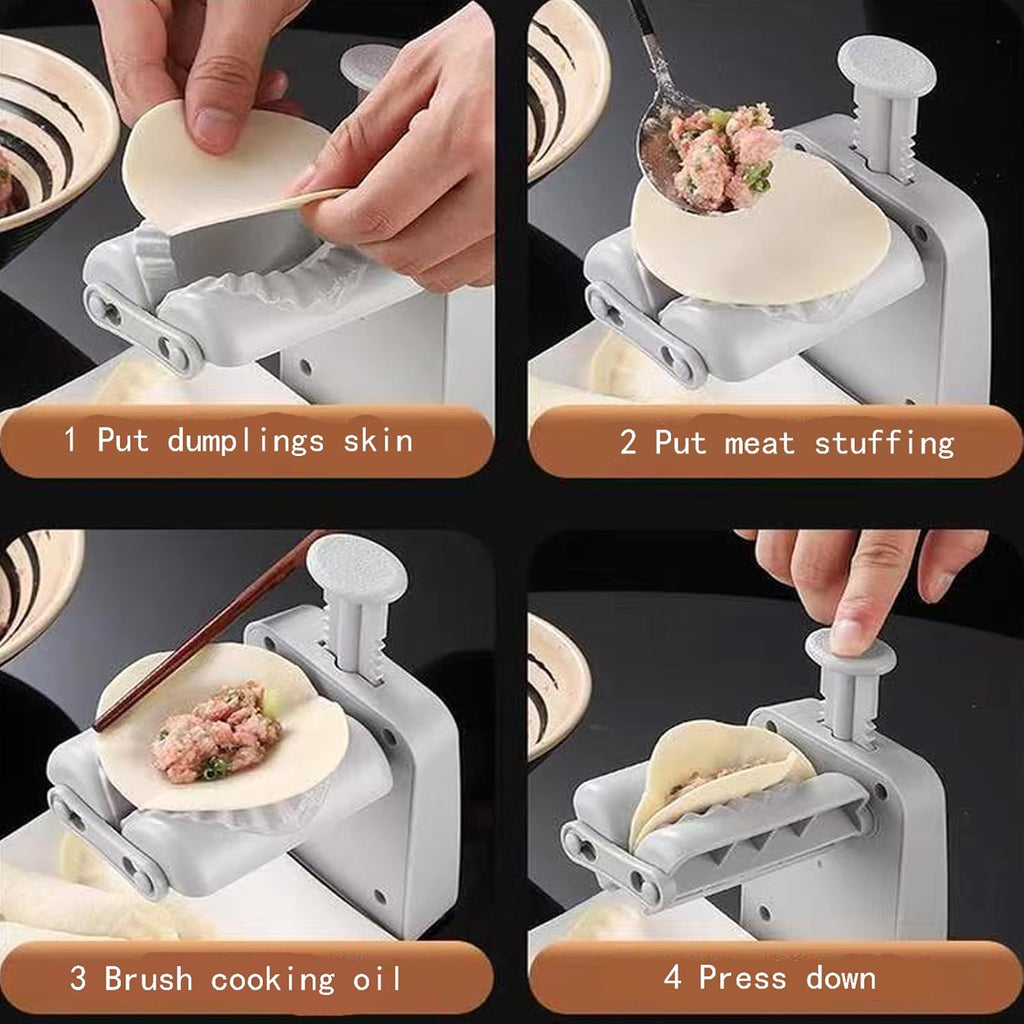 1 Put dumplings skin

2 Put meat stuffing

3 Brush cooking oil

4 Press down