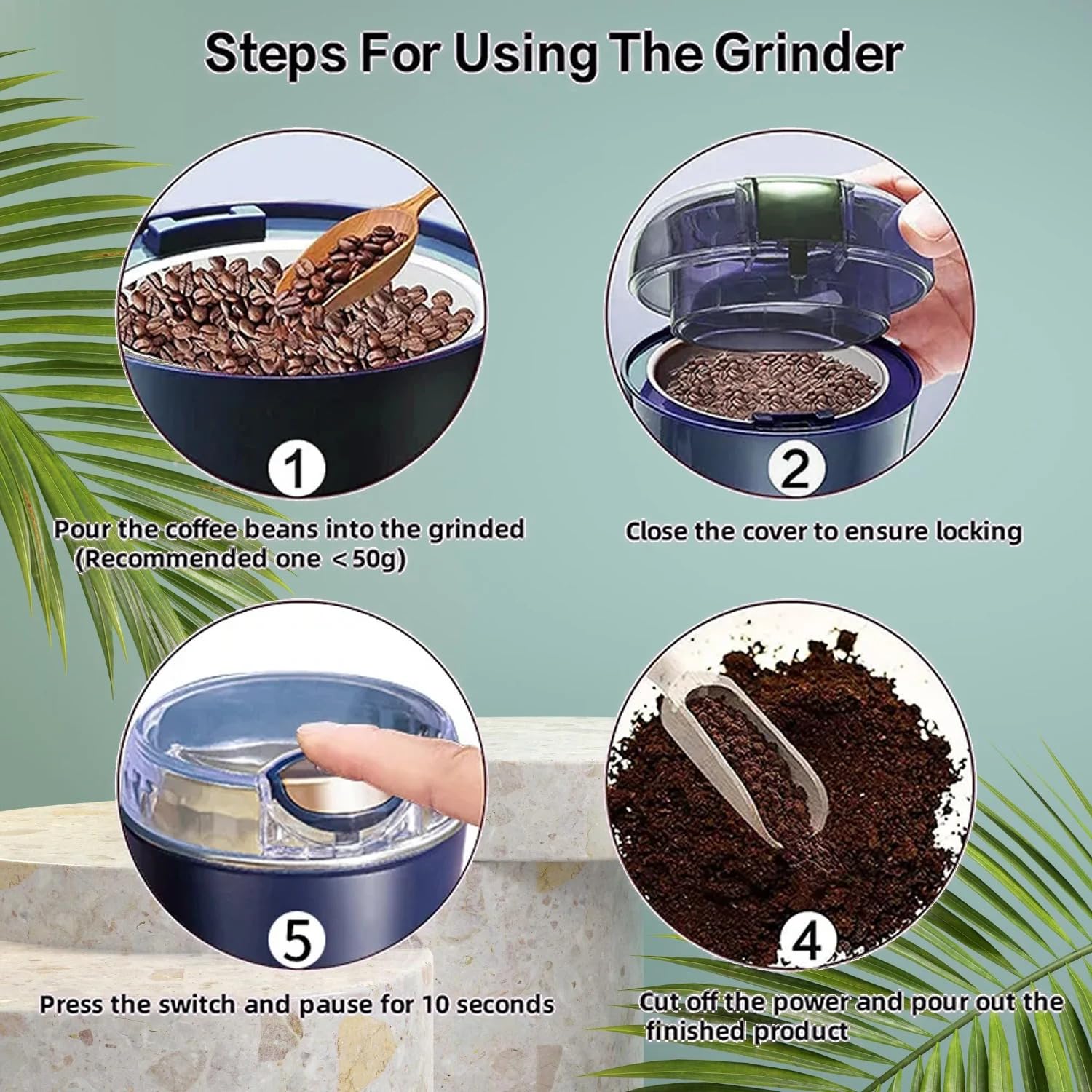 Steps For Using The Grinder

1

Pour the coffee beans into the grinded (Recommended one <50g)

2

Close the cover to ensure locking

5

Press the switch and pause for 10 seconds

4

Cut off the power and pour out the finished product