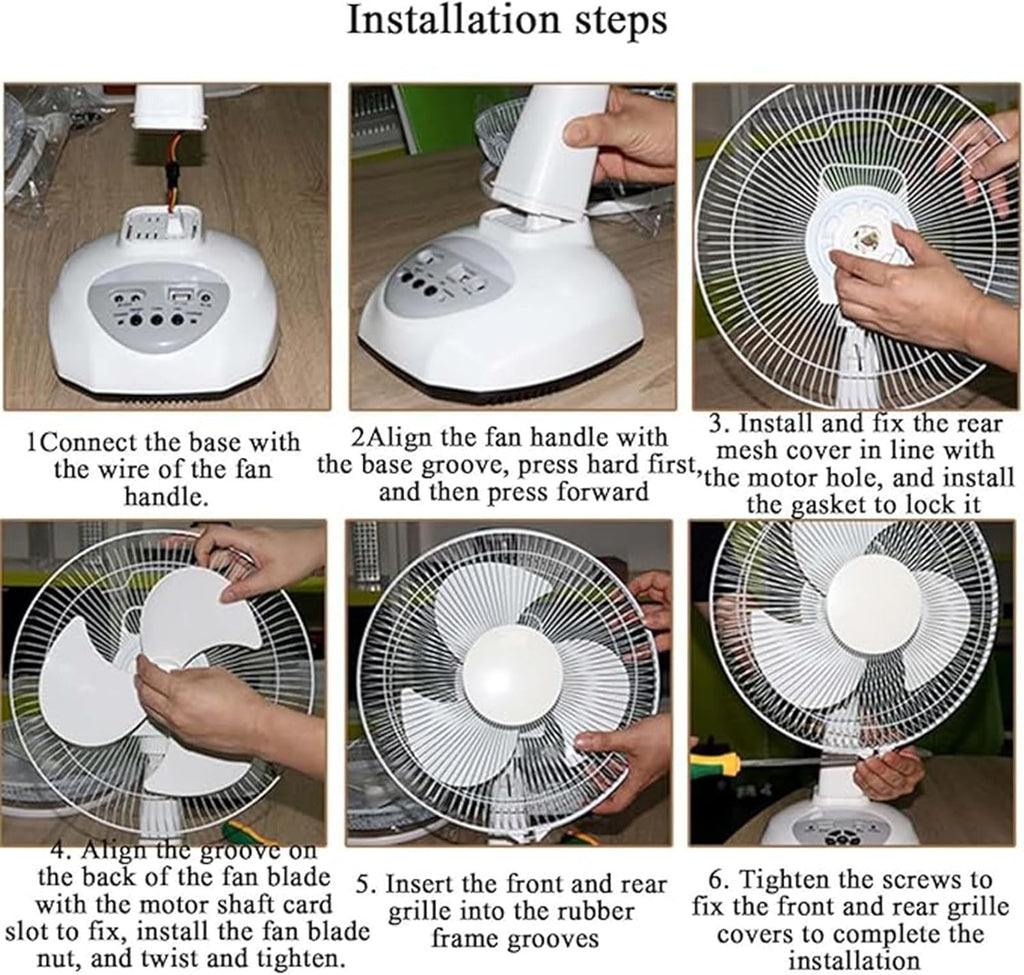 Installation steps

1Connect the base with the wire of the fan handle.

2Align the fan handle with the base groove, press hard first, and then press forward

3. Install and fix the rear mesh cover in line with the motor hole, and install the gasket to lock it

4. Align the groove on the back of the fan blade with the motor shaft card slot to fix, install the fan blade nut, and twist and tighten.

5. Insert the front and rear grille into the rubber frame grooves

6. Tighten the screws to fix the front and rear grille covers to complete the installation