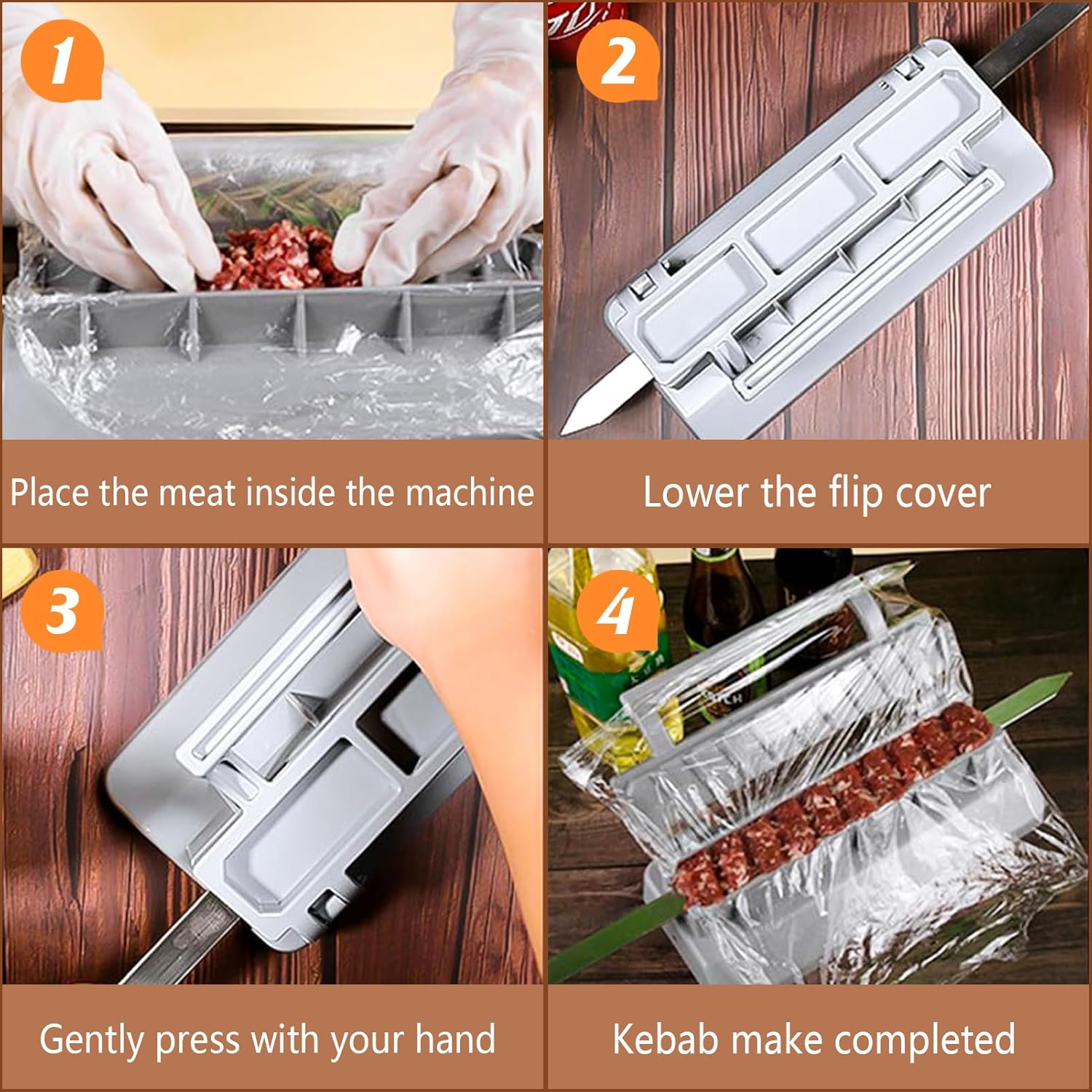 1

Place the meat inside the machine

2

Lower the flip cover

3

Gently press with your hand

4

Kebab make completed