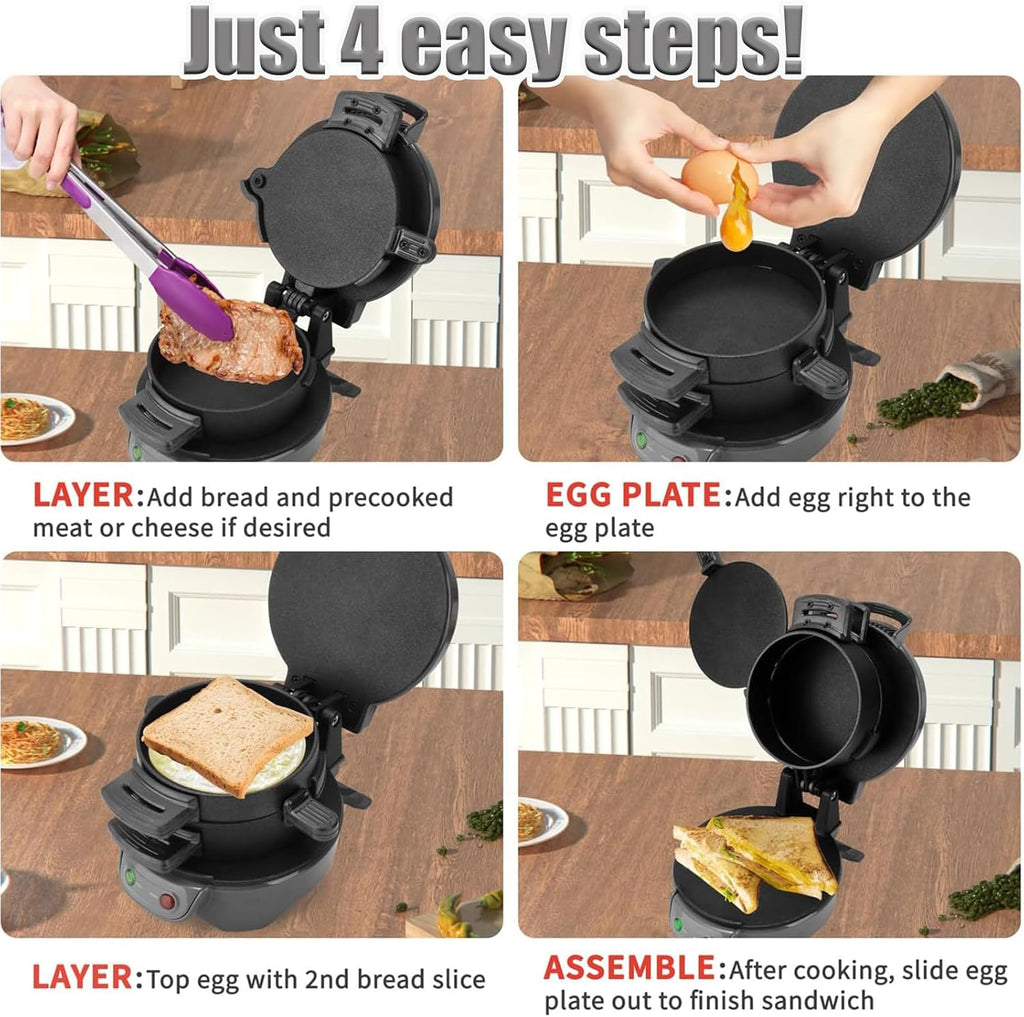 Just 4 easy steps!

LAYER:Add bread and precooked meat or cheese if desired

EGG PLATE:Add egg right to the egg plate

LAYER:Top egg with 2nd bread slice

ASSEMBLE:After cooking, slide egg plate out to finish sandwich