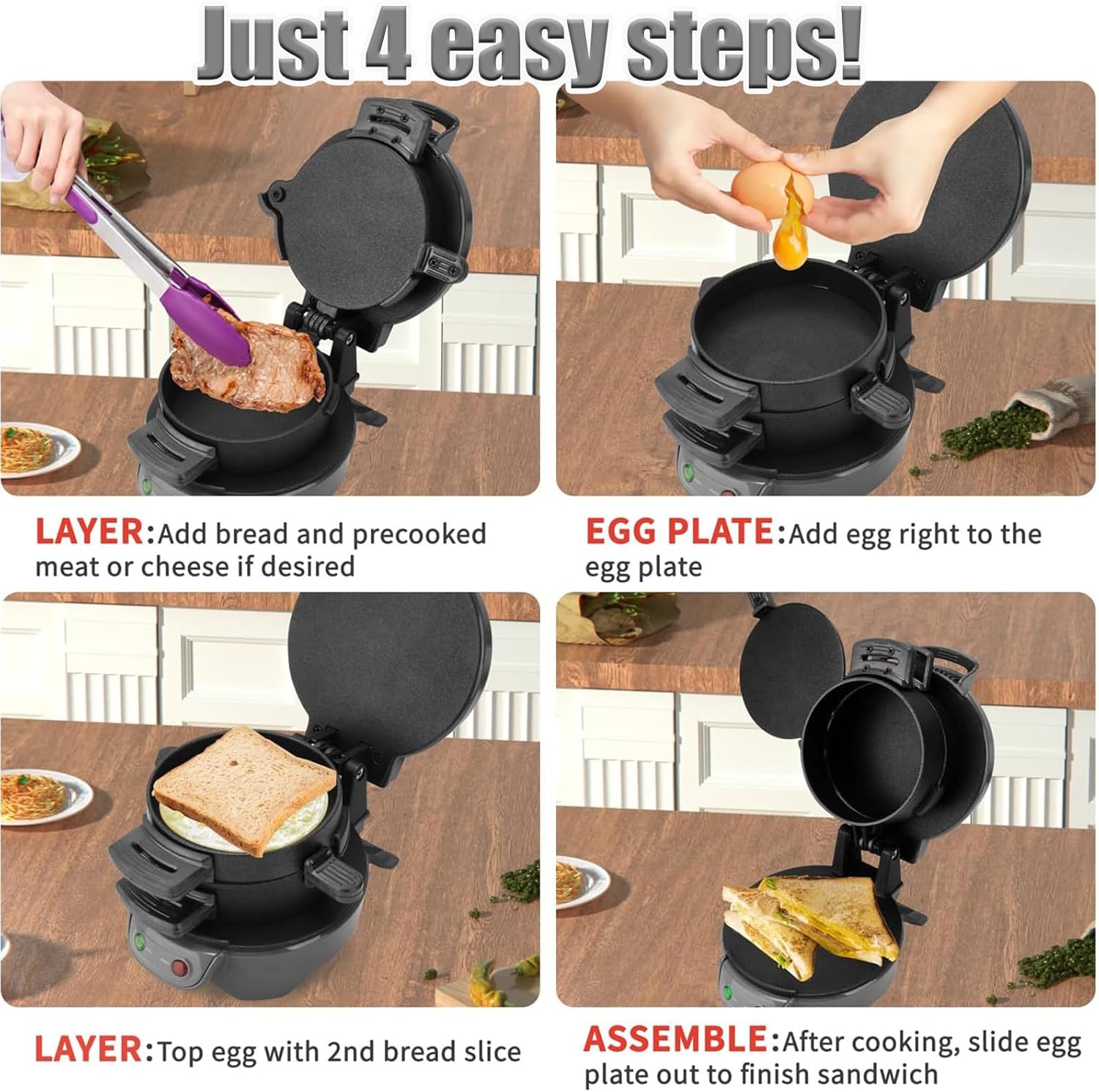 Just 4 easy steps!

LAYER:Add bread and precooked meat or cheese if desired

EGG PLATE:Add egg right to the egg plate

LAYER:Top egg with 2nd bread slice

ASSEMBLE:After cooking, slide egg plate out to finish sandwich