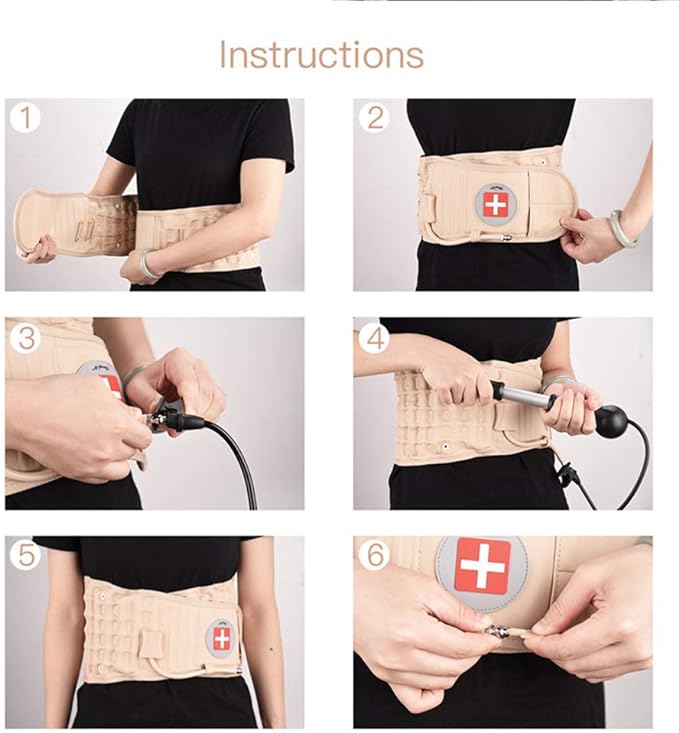 Instructions

1

2

3

4

5

6