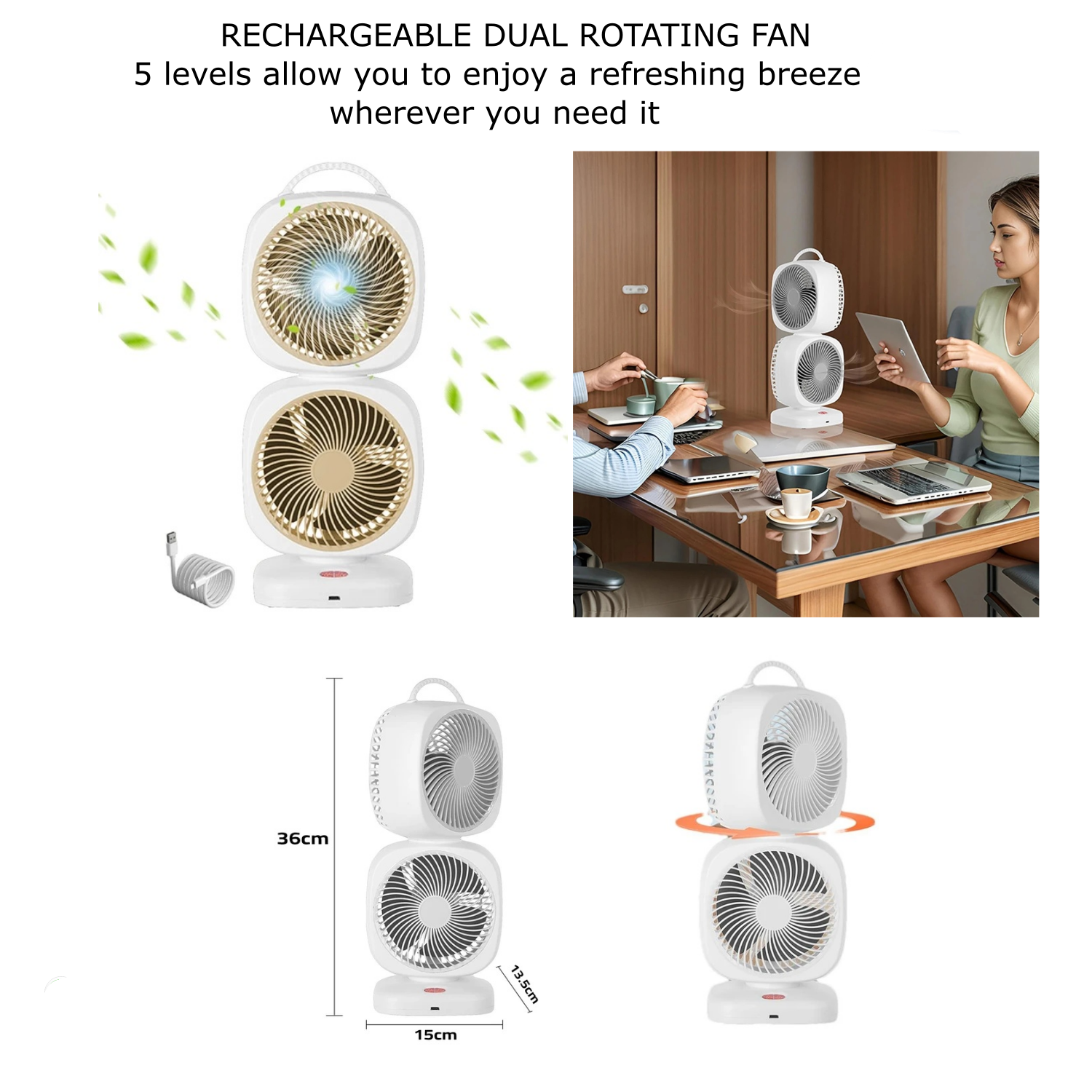 RECHARGEABLE DUAL ROTATING FAN
5 levels allow you to enjoy a refreshing breeze wherever you need it

36cm

13.5cm

15cm