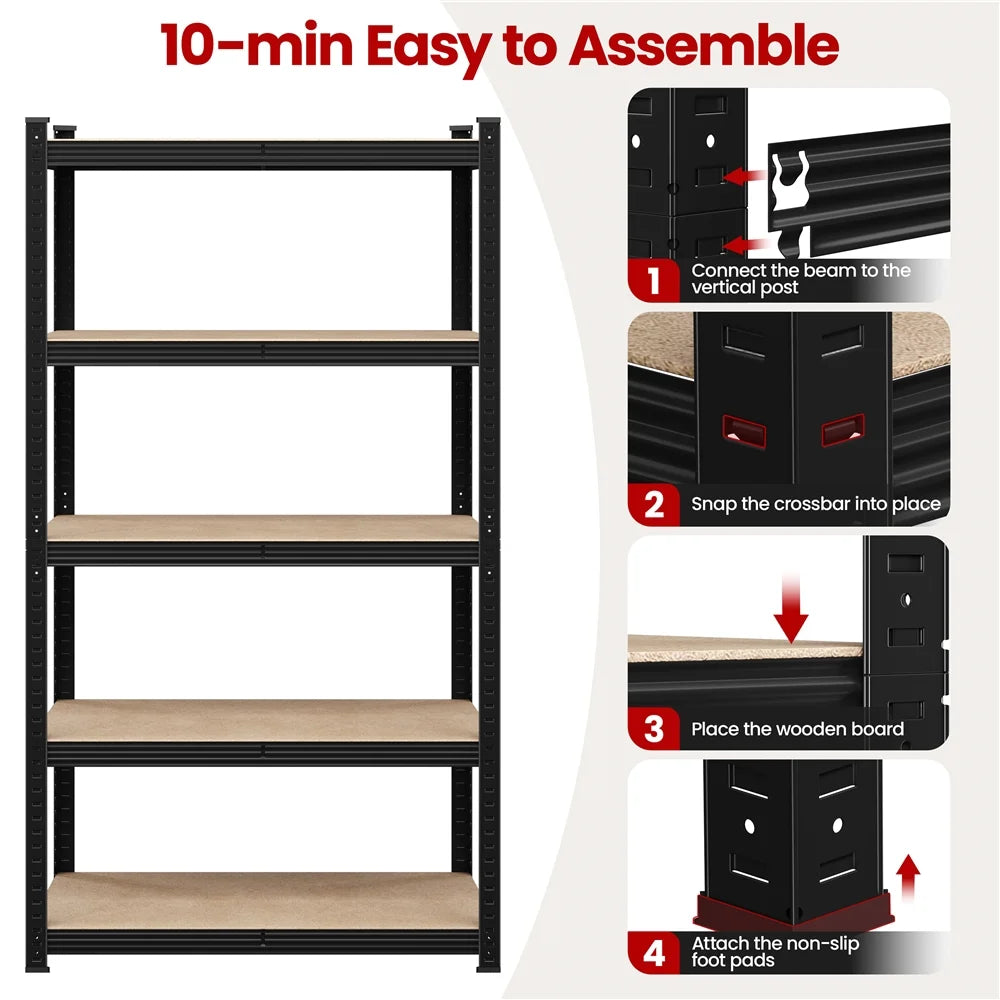 10-min Easy to Assemble

1 Connect the beam to the vertical post

2 Snap the crossbar into place

3 Place the wooden board

4 Attach the non-slip foot pads